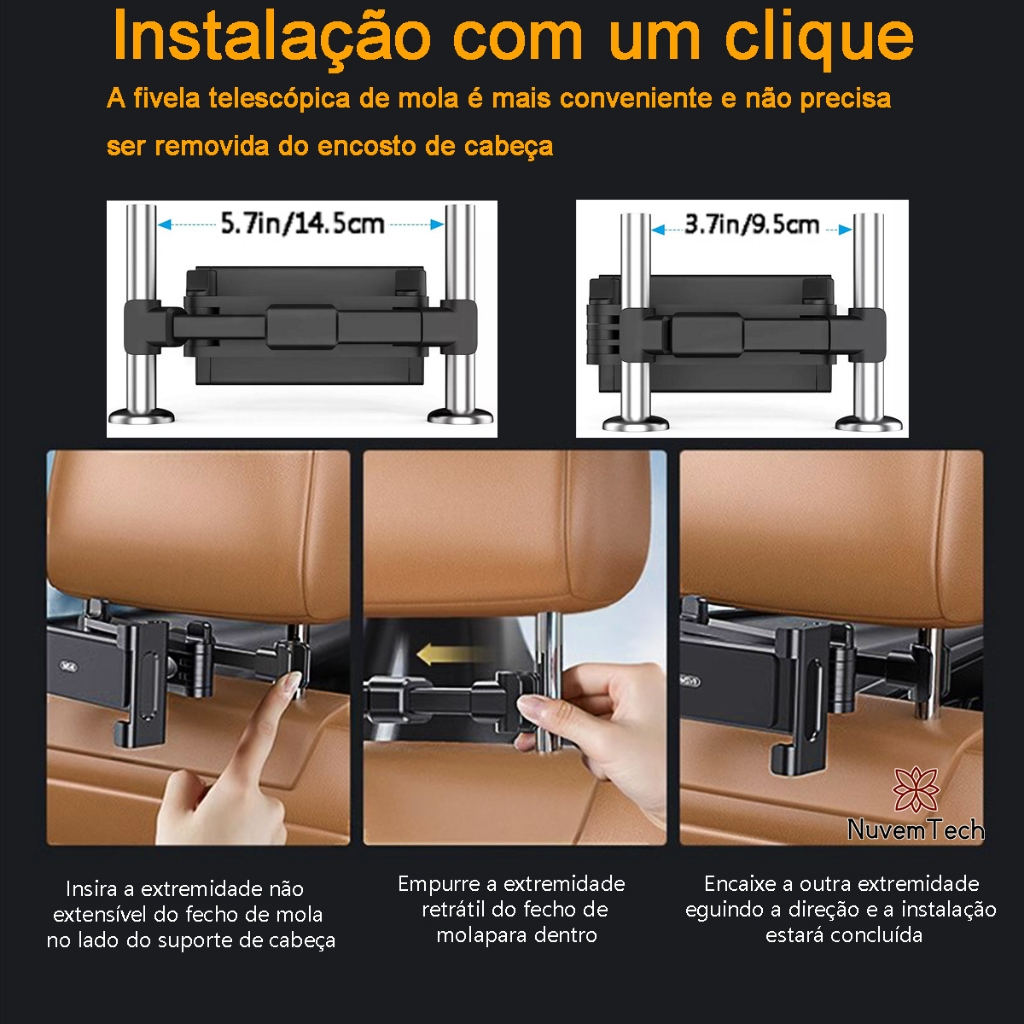 Instalação com um clique

A fivela telescópica de mola é mais conveniente e não precisa ser removida do encosto de cabeça

5.7in/14.5cm

3.7in/9.5cm

NuvemTech

Insira a extremidade não extensível do fecho de mola no lado do suporte de cabeça

Empurre a extremidade retrátil do fecho de molapara dentro

Encaixe a outra extremidade eguindo a direção e a instalação estará concluída